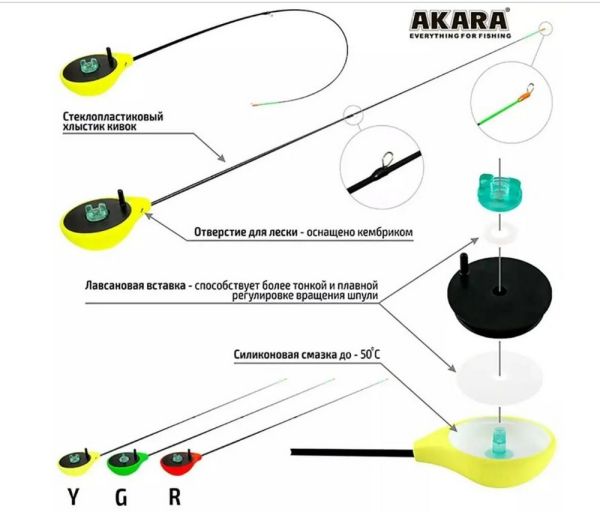 AKARA®
EVERYTHING FOR FISHING

Стеклопластиковый хлыстик кивок

Отверстие для лески - оснащено кембриком

Лавсановая вставка - способствует более тонкой и плавной регулировке вращения шпули

Силиконовая смазка до - 50°C

Y G R